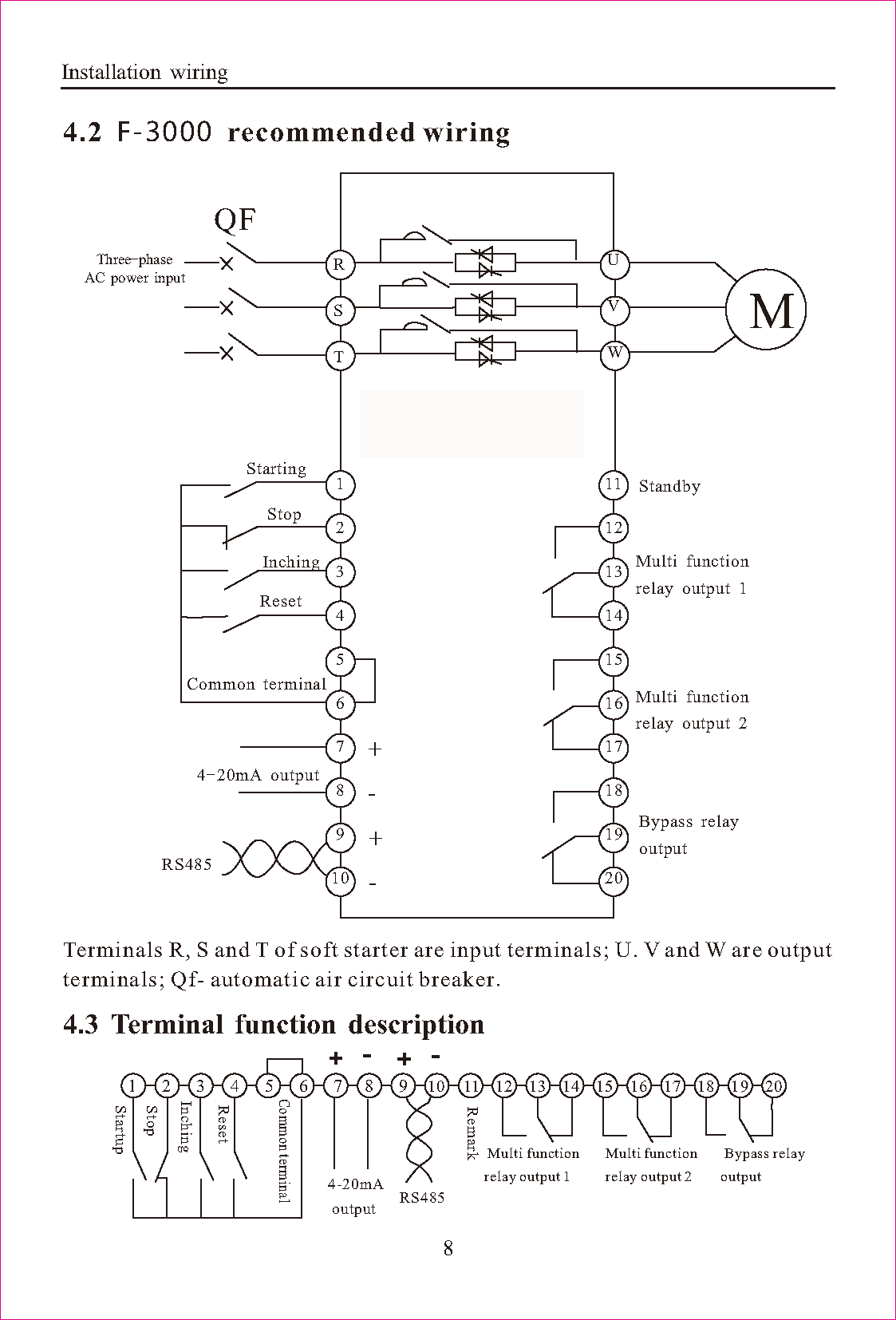 Installation wiring

4.2 F-3000 recommended wiring

QF

Three-phase AC power input

R
S
T
U
V
W
M

Starting
1
Stop
2
Inching
3
Reset
4
5
Common terminal
6
7
+
4-20mA output
8
-
9
+
RS485
10
-

11
Standby
12
13
Multi function relay output 1
14
15
16
Multi function relay output 2
17
18
19
Bypass relay output
20

Terminals R, S and T of soft starter are input terminals; U. V and W are output terminals; Qf- automatic air circuit breaker.

4.3 Terminal function description

+ - + -

1 2 3 4 5 6 7 8 9 10 11 12 13 14 15 16 17 18 19 20

Startup
Stop
Inching
Reset
Common terminal
4-20mA output
RS485
Remark
Multi function relay output 1
Multi function relay output 2
Bypass relay output

8